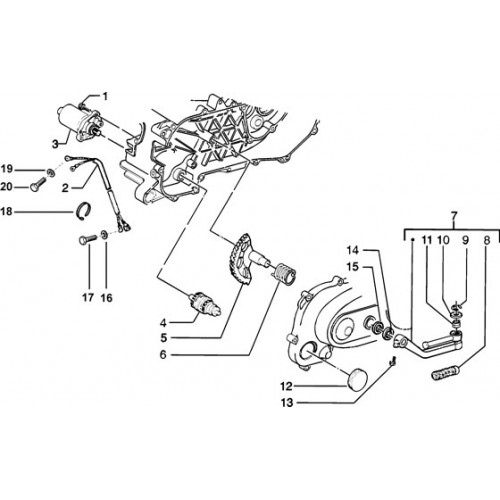 1
3
19
20
2
18
17
16
4
5
6
7
11
10
9
8
14
15
12
13